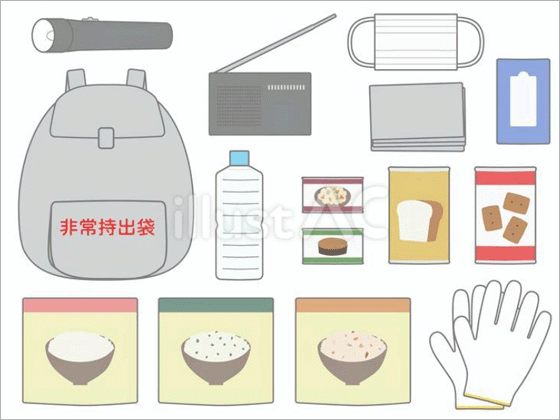 非常持出袋

illustAC